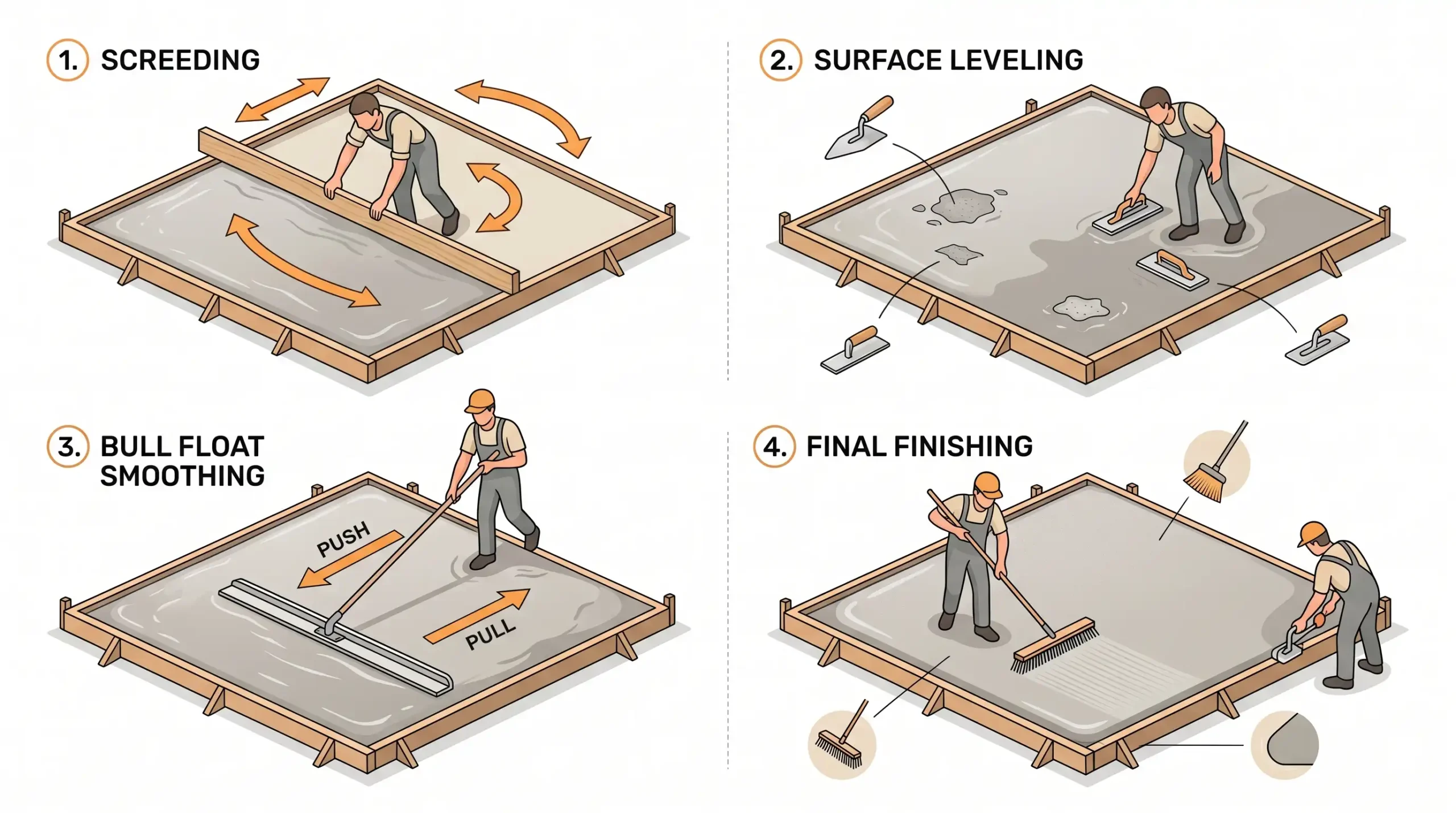 1. SCREEDING

2. SURFACE LEVELING

3. BULL FLOAT SMOOTHING

PUSH

PULL

4. FINAL FINISHING